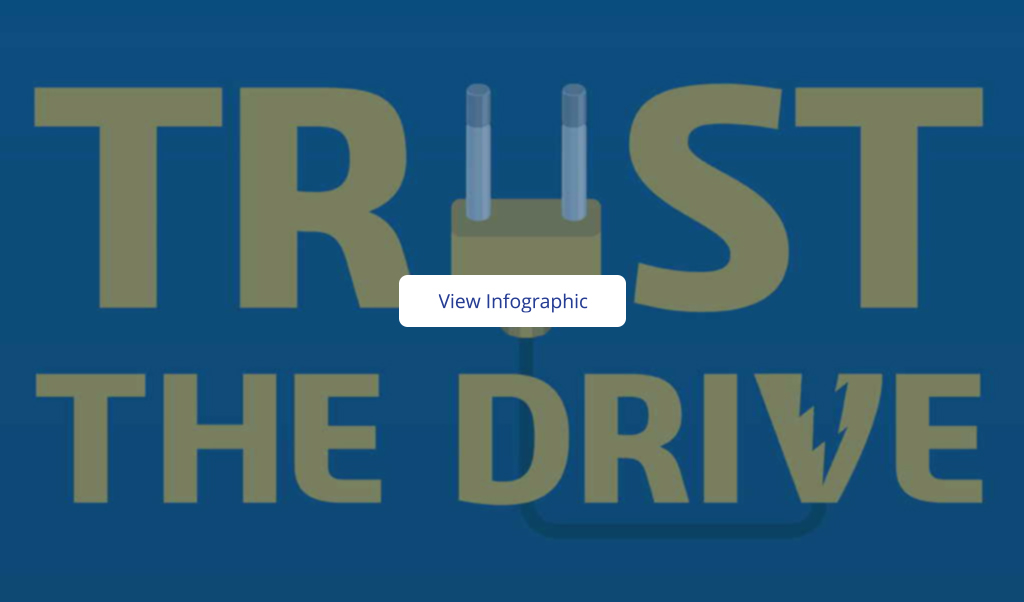 TRUST

View Infographic

THE DRIVE