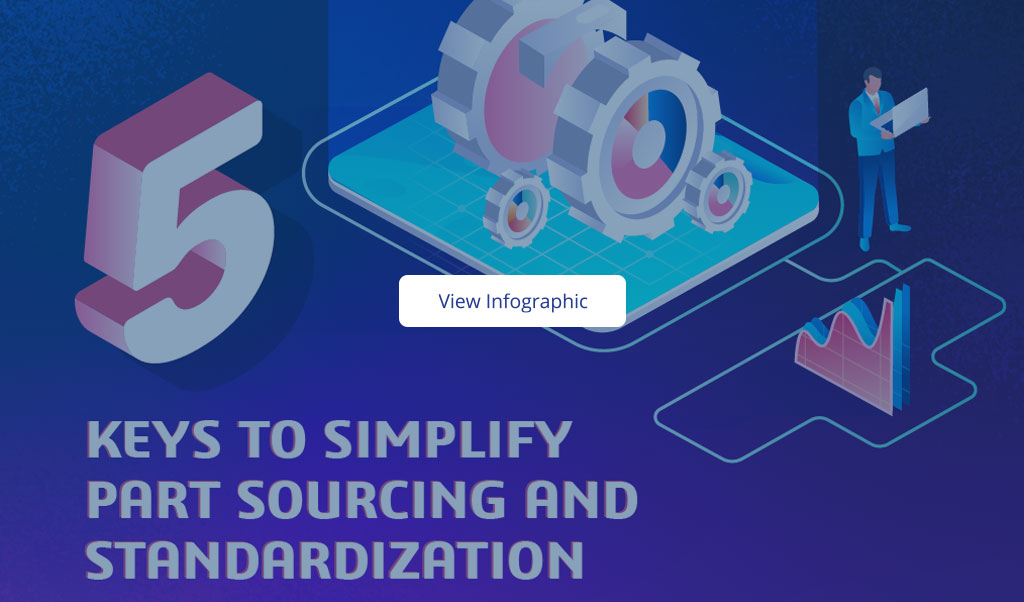 5

View Infographic

KEYS TO SIMPLIFY PART SOURCING AND STANDARDIZATION