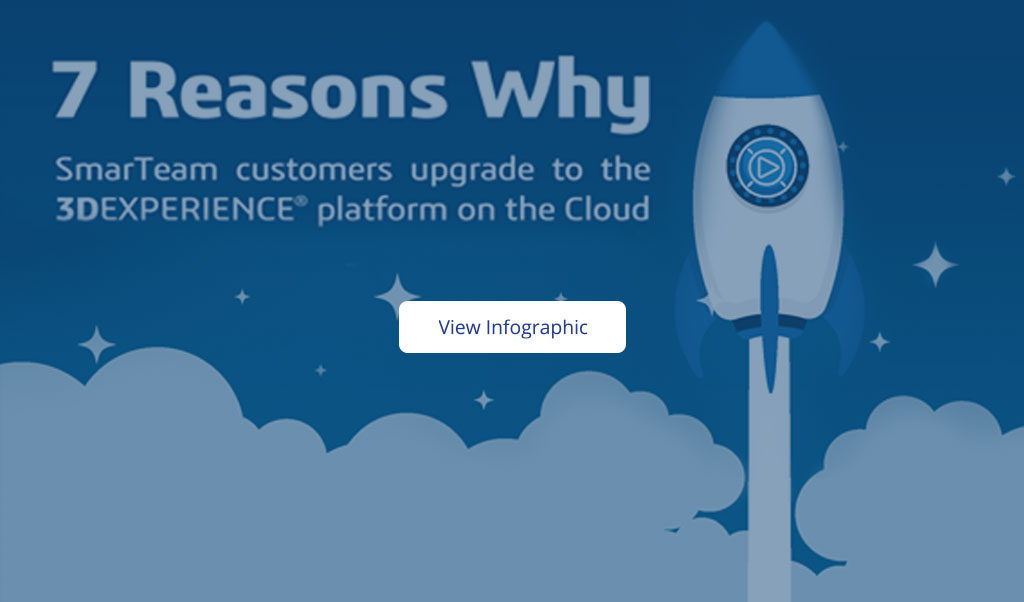 7 Reasons Why

SmarTeam customers upgrade to the 3DEXPERIENCE® platform on the Cloud

View Infographic