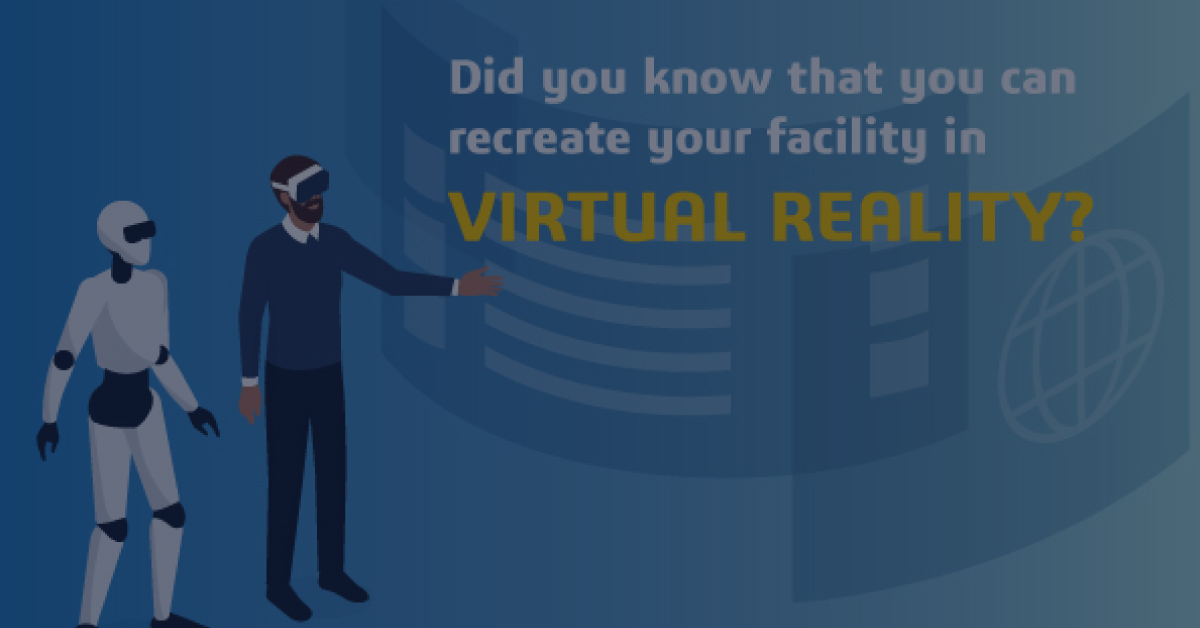 Did you know that you can recreate your facility in
VIRTUAL REALITY?